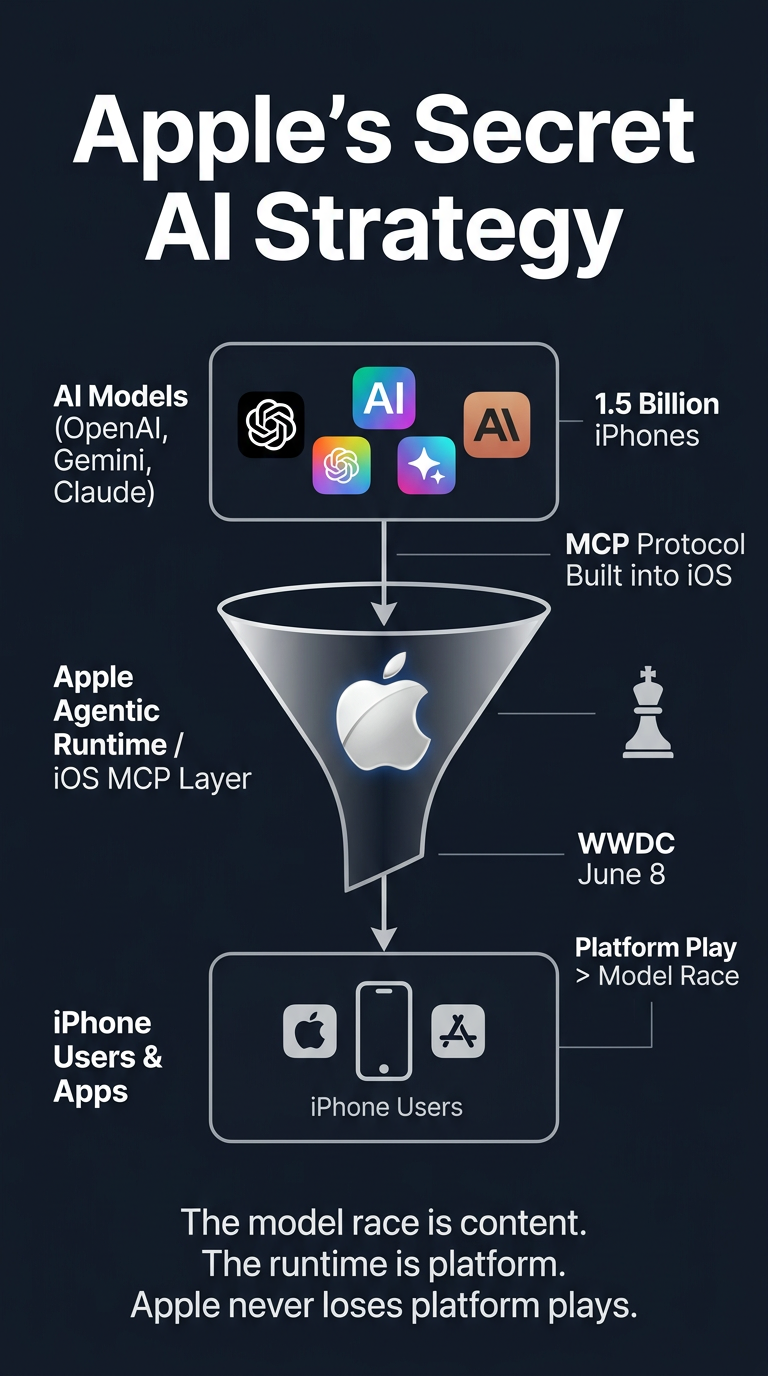 Apple's Secret AI Strategy

AI Models (OpenAI, Gemini, Claude)

AI

AI

1.5 Billion iPhones

MCP Protocol Built into iOS

Apple Agentic Runtime / iOS MCP Layer

WWDC June 8

Platform Play > Model Race

iPhone Users & Apps

iPhone Users

The model race is content.
The runtime is platform.
Apple never loses platform plays.