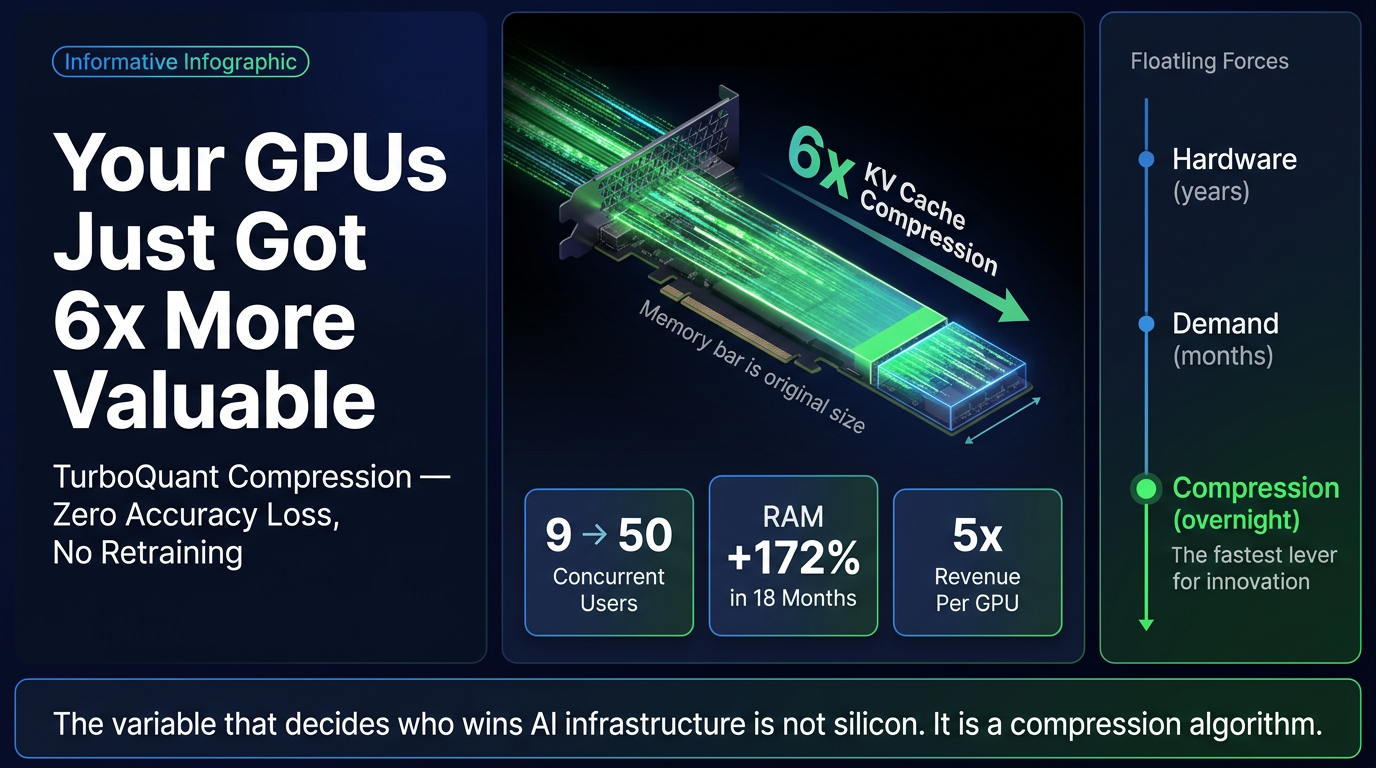 Informative Infographic

Your GPUs Just Got 6x More Valuable

TurboQuant Compression — Zero Accuracy Loss, No Retraining

6x KV Cache Compression

Memory bar is original size

9 → 50
Concurrent Users

RAM
+172%
in 18 Months

5x
Revenue Per GPU

Floatling Forces

Hardware
(years)

Demand
(months)

Compression
(overnight)
The fastest lever for innovation

The variable that decides who wins AI infrastructure is not silicon. It is a compression algorithm.